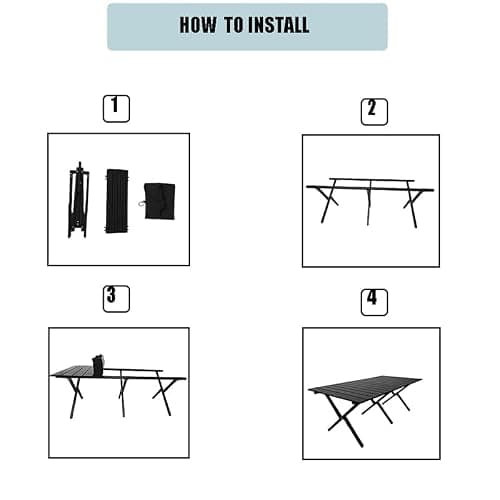 HOW TO INSTALL

1

2

3

4