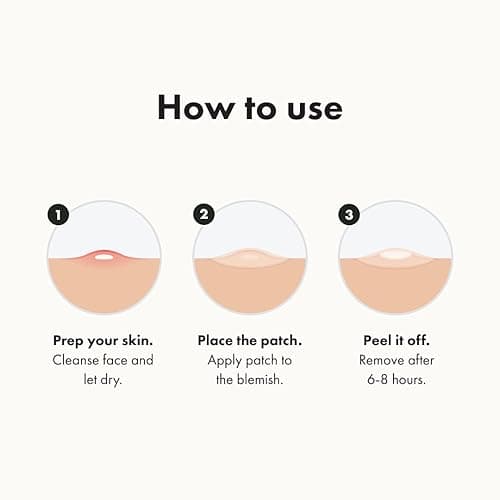 How to use

1

Prep your skin.
Cleanse face and let dry.

2

Place the patch.
Apply patch to the blemish.

3

Peel it off.
Remove after 6-8 hours.