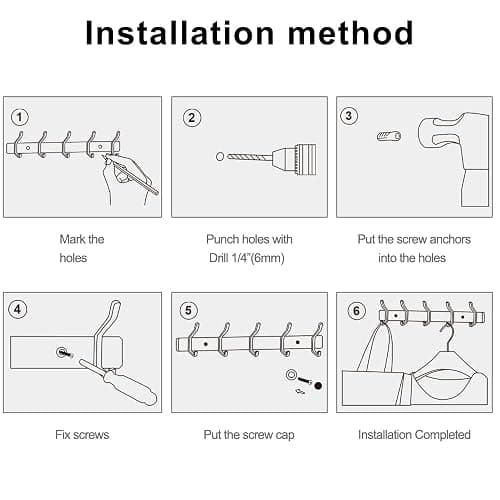 Installation method

1

Mark the holes

2

Punch holes with Drill 1/4"(6mm)

3

Put the screw anchors into the holes

4

Fix screws

5

Put the screw cap

6

Installation Completed