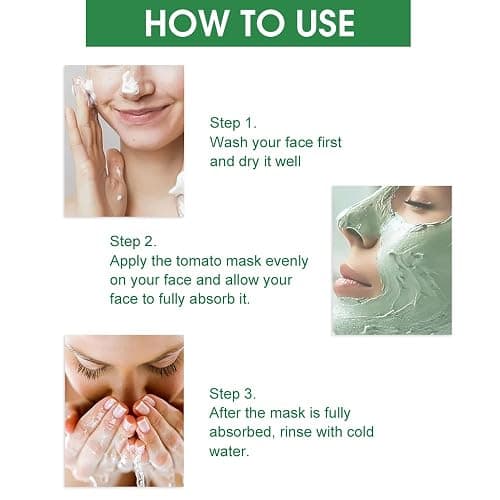 HOW TO USE

Step 1.
Wash your face first and dry it well

Step 2.
Apply the tomato mask evenly on your face and allow your face to fully absorb it.

Step 3.
After the mask is fully absorbed, rinse with cold water.