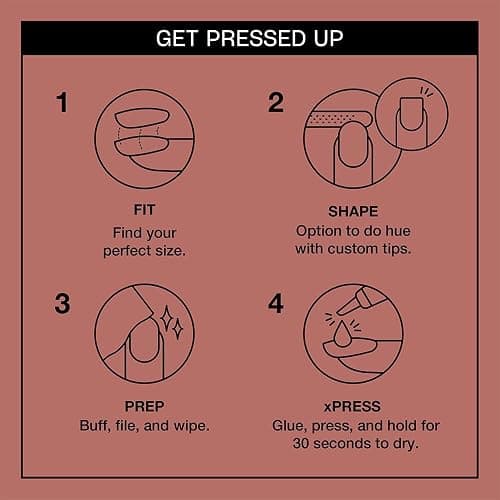 GET PRESSED UP

1

FIT
Find your perfect size.

2

SHAPE
Option to do hue with custom tips.

3

PREP
Buff, file, and wipe.

4

xPRESS
Glue, press, and hold for 30 seconds to dry.