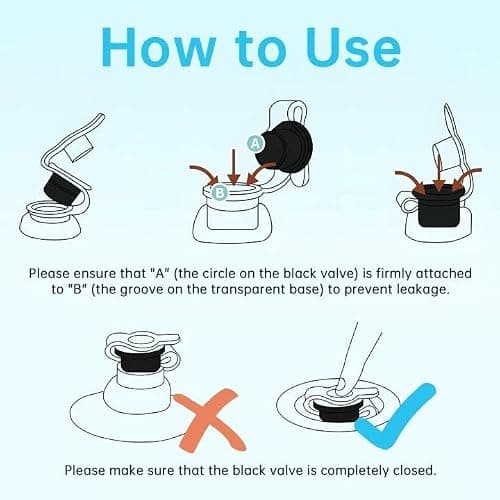 How to Use

A

B

Please ensure that "A" (the circle on the black valve) is firmly attached to "B" (the groove on the transparent base) to prevent leakage.

Please make sure that the black valve is completely closed.