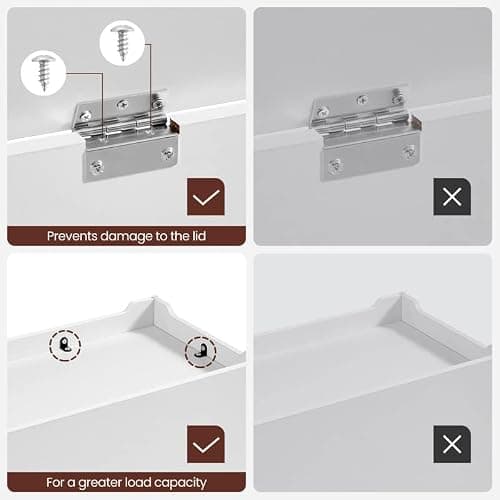 Prevents damage to the lid

For a greater load capacity