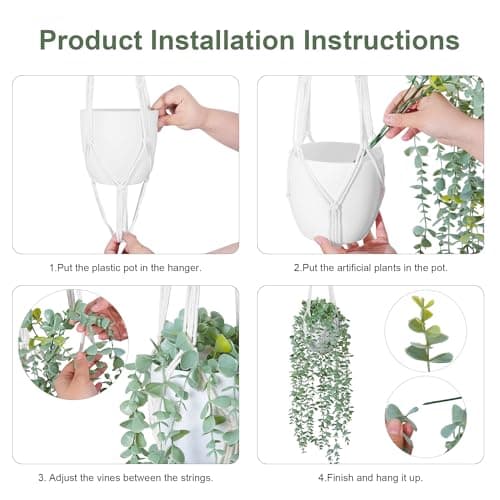 Product Installation Instructions

1.Put the plastic pot in the hanger.

2.Put the artificial plants in the pot.

3. Adjust the vines between the strings.

4.Finish and hang it up.