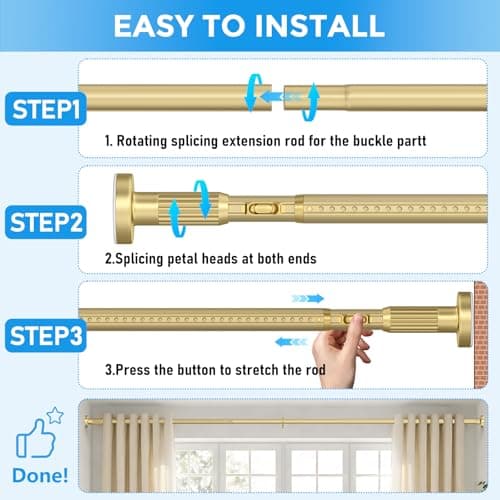 EASY TO INSTALL

STEP1

1. Rotating splicing extension rod for the buckle partt

STEP2

2.Splicing petal heads at both ends

STEP3

3.Press the button to stretch the rod

Done!