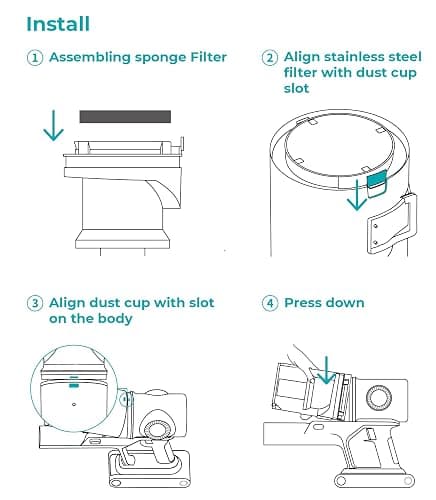 Install

① Assembling sponge Filter

② Align stainless steel filter with dust cup slot

③ Align dust cup with slot on the body

④ Press down