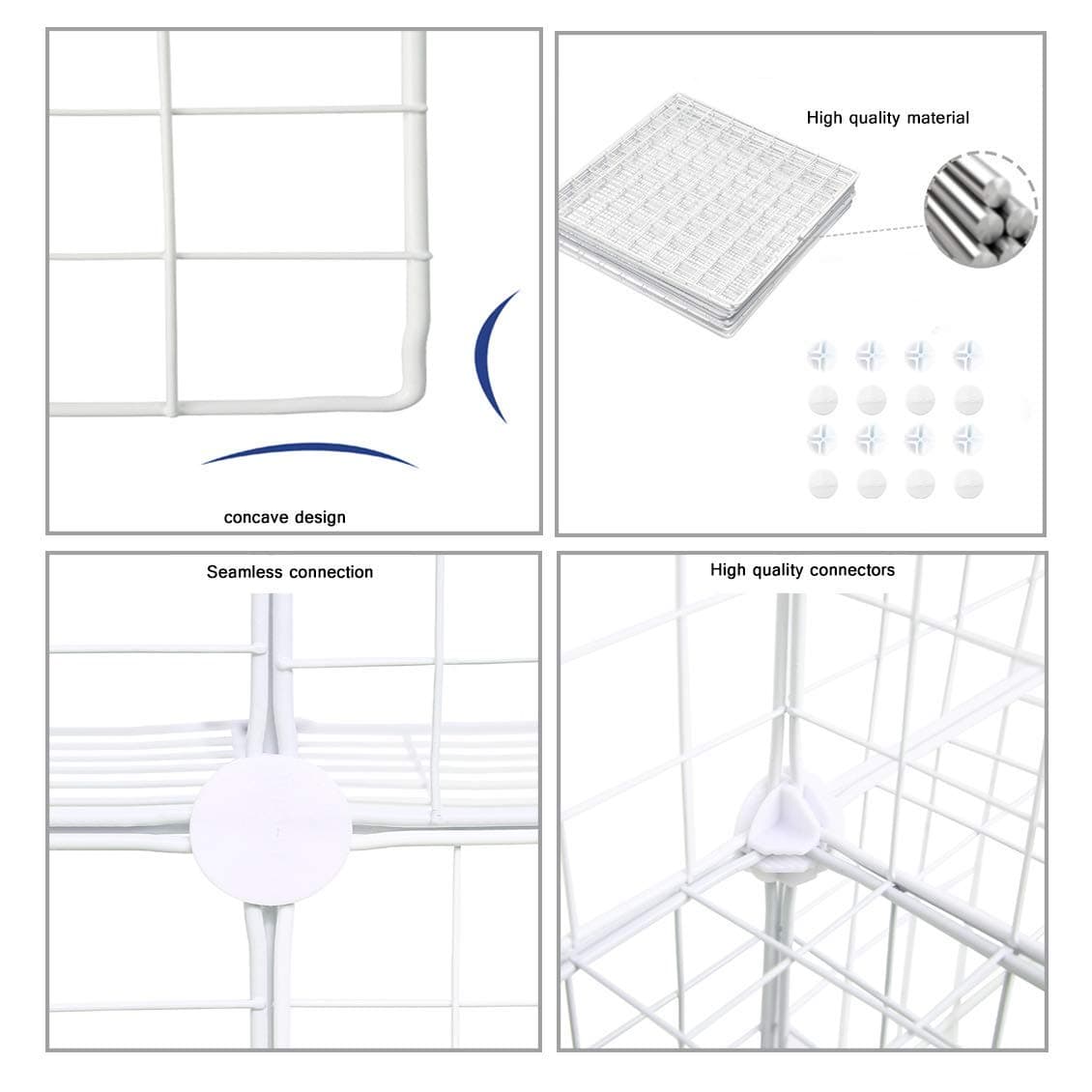 concave design

High quality material

Seamless connection

High quality connectors