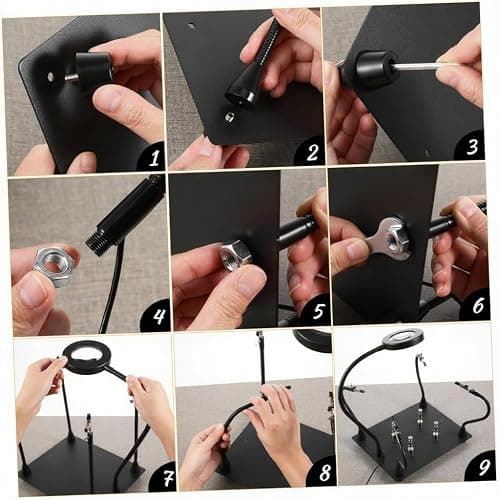 1

2

3

4

5

6

7

8

9