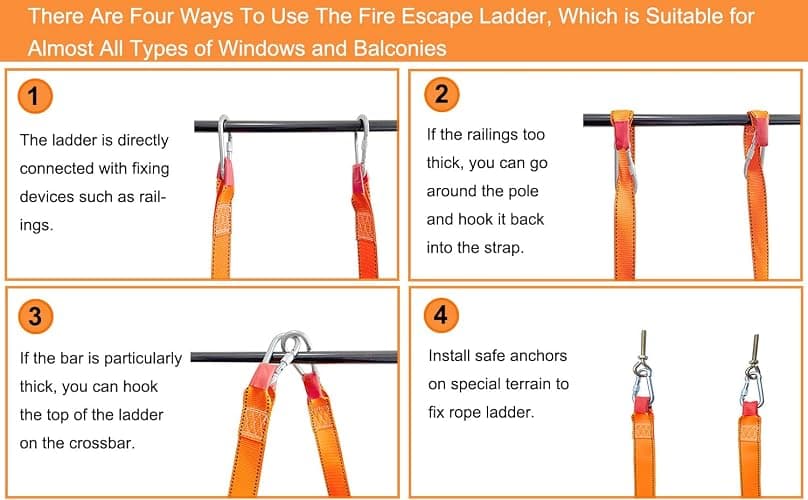 There Are Four Ways To Use The Fire Escape Ladder, Which is Suitable for Almost All Types of Windows and Balconies

1

The ladder is directly connected with fixing devices such as railings.

2

If the railings too thick, you can go around the pole and hook it back into the strap.

3

If the bar is particularly thick, you can hook the top of the ladder on the crossbar.

4

Install safe anchors on special terrain to fix rope ladder.