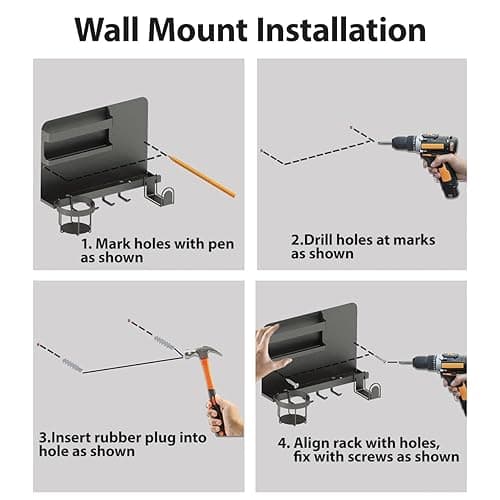 Wall Mount Installation

1. Mark holes with pen as shown

2.Drill holes at marks as shown

3.Insert rubber plug into hole as shown

4. Align rack with holes, fix with screws as shown