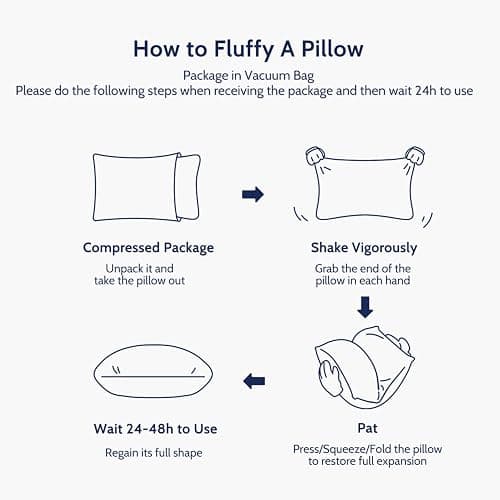 How to Fluffy A Pillow

Package in Vacuum Bag
Please do the following steps when receiving the package and then wait 24h to use

Compressed Package

Unpack it and take the pillow out

Shake Vigorously

Grab the end of the pillow in each hand

Pat

Press/Squeeze/Fold the pillow to restore full expansion

Wait 24-48h to Use

Regain its full shape