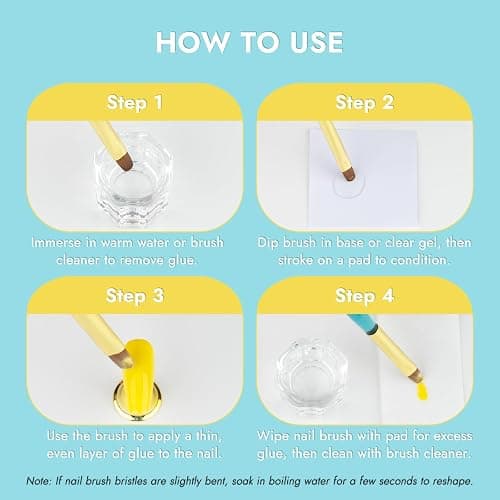 HOW TO USE

Step 1

Immerse in warm water or brush cleaner to remove glue.

Step 2

Dip brush in base or clear gel, then stroke on a pad to condition.

Step 3

Use the brush to apply a thin, even layer of glue to the nail.

Step 4

Wipe nail brush with pad for excess glue, then clean with brush cleaner.

Note: If nail brush bristles are slightly bent, soak in boiling water for a few seconds to reshape.