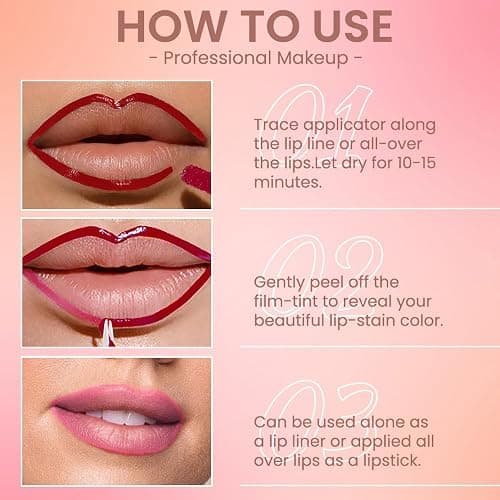 HOW TO USE
- Professional Makeup -

01
Trace applicator along the lip line or all-over the lips.Let dry for 10-15 minutes.

02
Gently peel off the film-tint to reveal your beautiful lip-stain color.

03
Can be used alone as a lip liner or applied all over lips as a lipstick.