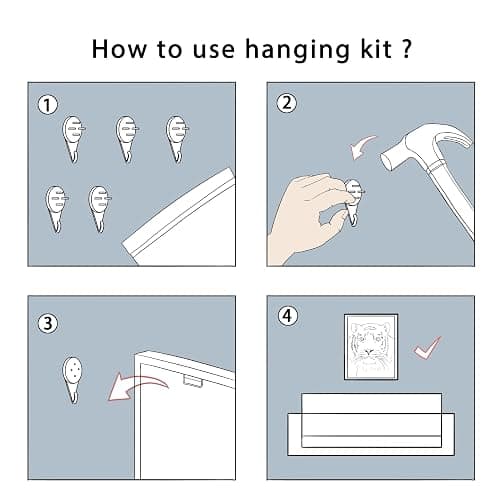 How to use hanging kit ?

1

2

3

4