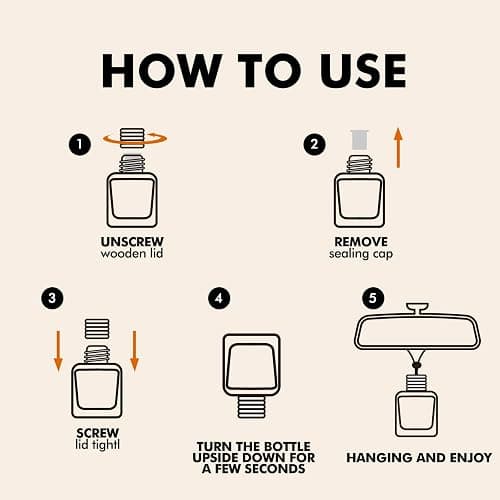 HOW TO USE

1
UNSCREW
wooden lid

2
REMOVE
sealing cap

3
SCREW
lid tightl

4
TURN THE BOTTLE UPSIDE DOWN FOR A FEW SECONDS

5
HANGING AND ENJOY