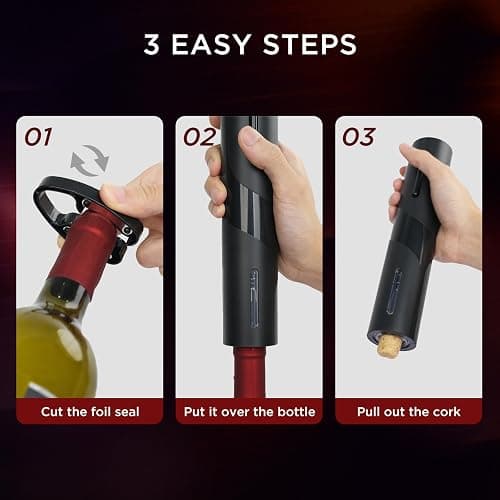 3 EASY STEPS

01

Cut the foil seal

02

Put it over the bottle

03

Pull out the cork