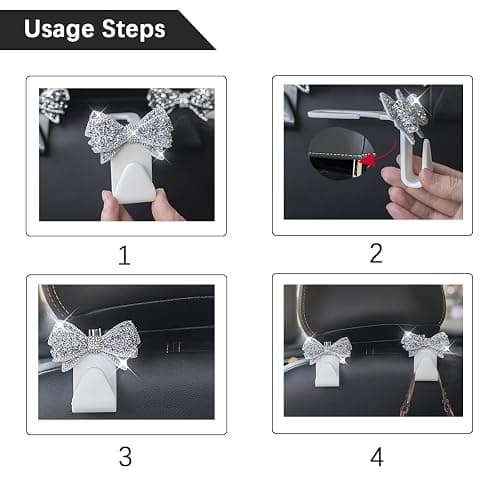 Usage Steps

1

2

3

4