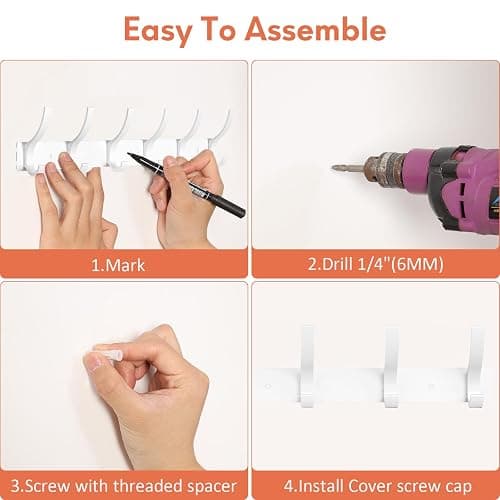 Easy To Assemble

1.Mark

2.Drill 1/4"(6MM)

3.Screw with threaded spacer

4.Install Cover screw cap