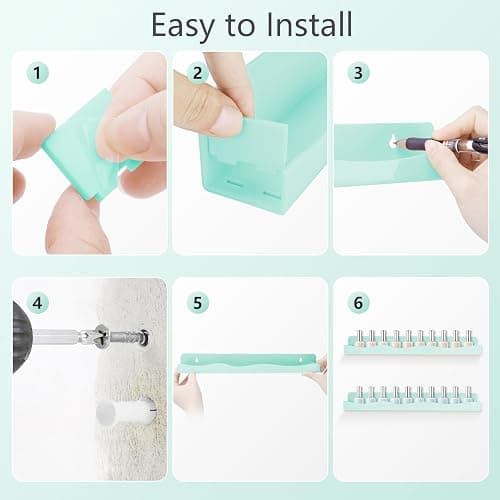 Easy to Install

1

2

3

4

5

6