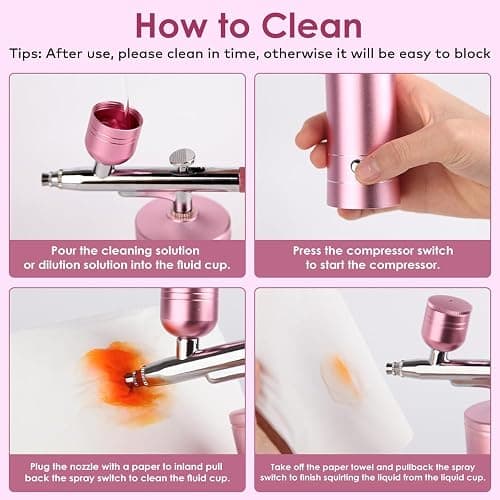 How to Clean

Tips: After use, please clean in time, otherwise it will be easy to block

Pour the cleaning solution or dilution solution into the fluid cup.

Press the compressor switch to start the compressor.

Plug the nozzle with a paper to inland pull back the spray switch to clean the fluid cup.

Take off the paper towel and pullback the spray switch to finish squirting the liquid from the liquid cup.