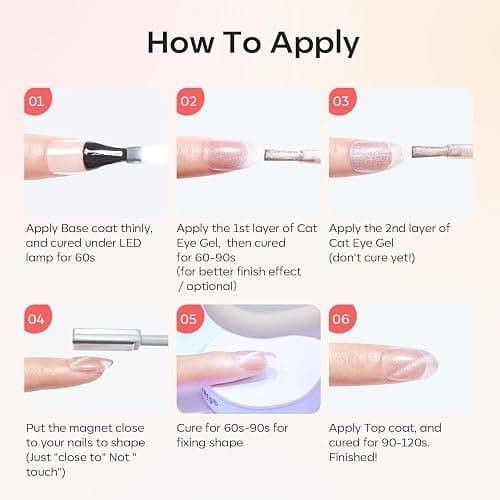 How To Apply

01

Apply Base coat thinly, and cured under LED lamp for 60s

02

Apply the 1st layer of Cat Eye Gel, then cured for 60-90s (for better finish effect / optional)

03

Apply the 2nd layer of Cat Eye Gel (don't cure yet!)

04

Put the magnet close to your nails to shape (Just "close to" Not " touch")

05

Cure for 60s-90s for fixing shape

06

Apply Top coat, and cured for 90-120s. Finished!