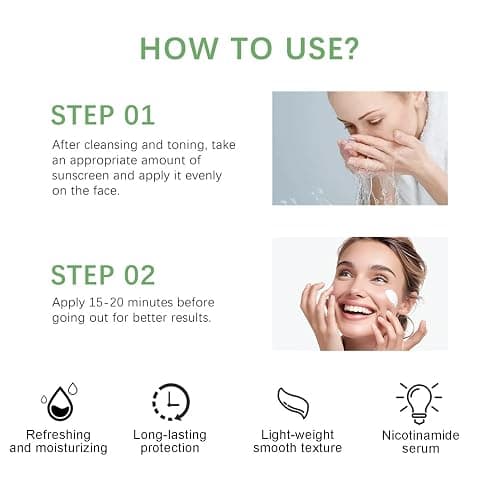 HOW TO USE?

STEP 01

After cleansing and toning, take an appropriate amount of sunscreen and apply it evenly on the face.

STEP 02

Apply 15-20 minutes before going out for better results.

Refreshing and moisturizing

Long-lasting protection

Light-weight smooth texture

Nicotinamide serum