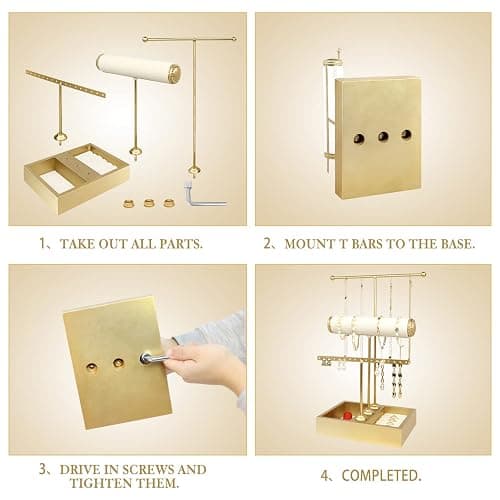 1、TAKE OUT ALL PARTS.

2、MOUNT T BARS TO THE BASE.

3、DRIVE IN SCREWS AND TIGHTEN THEM.

4、COMPLETED.