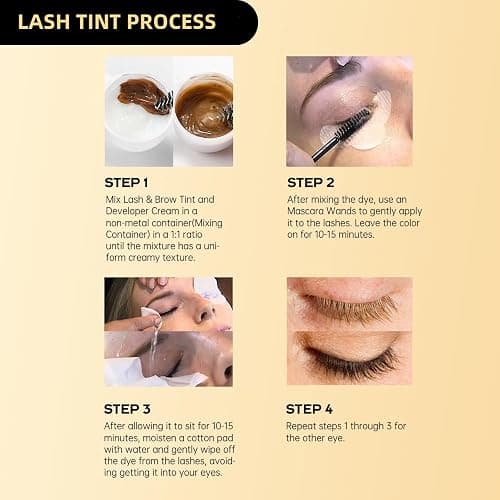 LASH TINT PROCESS

STEP 1
Mix Lash & Brow Tint and Developer Cream in a non-metal container(Mixing Container) in a 1:1 ratio until the mixture has a uniform creamy texture.

STEP 2
After mixing the dye, use an Mascara Wands to gently apply it to the lashes. Leave the color on for 10-15 minutes.

STEP 3
After allowing it to sit for 10-15 minutes, moisten a cotton pad with water and gently wipe off the dye from the lashes, avoiding getting it into your eyes.

STEP 4
Repeat steps 1 through 3 for the other eye.