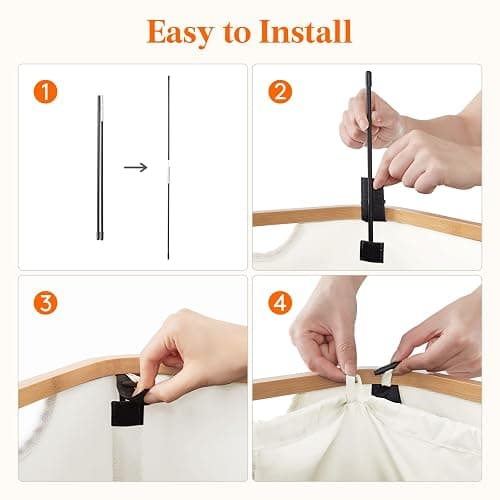 Easy to Install

1

2

3

4