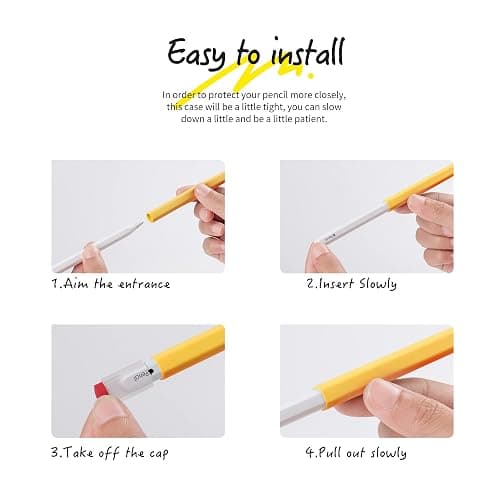 Easy to install

In order to protect your pencil more closely, this case will be a little tight, you can slow down a little and be a little patient.

1.Aim the entrance

2.Insert Slowly

Pencil

3.Take off the cap

4.Pull out slowly