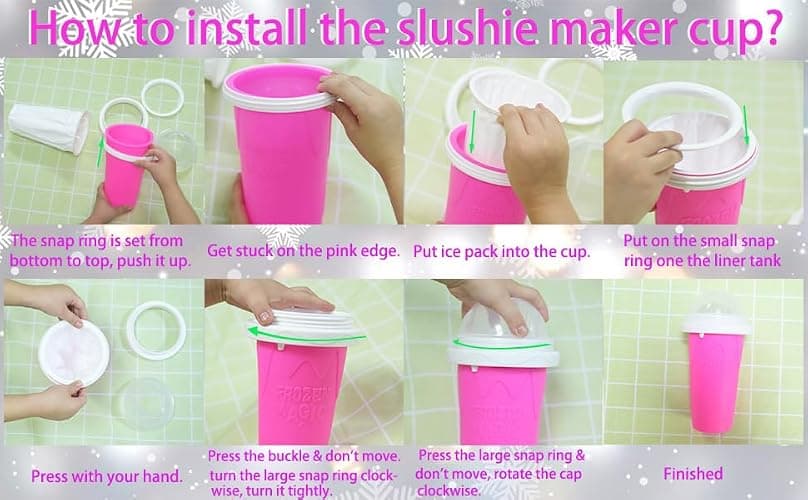 How to install the slushie maker cup?

The snap ring is set from bottom to top, push it up.

Get stuck on the pink edge.

Put ice pack into the cup.

Put on the small snap ring one the liner tank

FROZEN MAGIC

Press with your hand.

Press the buckle & don't move. turn the large snap ring clockwise, turn it tightly.

Press the large snap ring & don't move, rotate the cap clockwise.

Finished