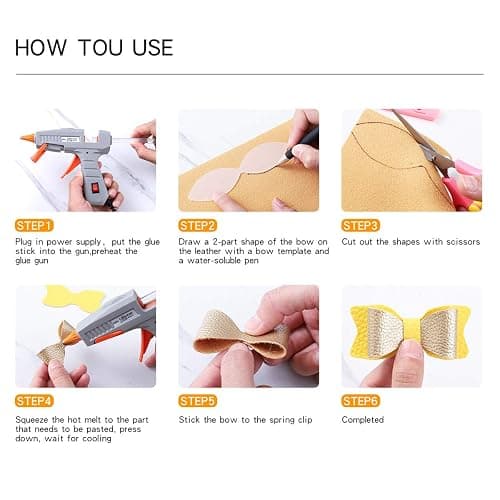 HOW TOU USE

STEP1
Plug in power supply， put the glue stick into the gun,preheat the glue gun

STEP2
Draw a 2-part shape of the bow on the leather with a bow template and a water-soluble pen

STEP3
Cut out the shapes with scissors

STEP4
Squeeze the hot melt to the part that needs to be pasted, press down, wait for cooling

STEP5
Stick the bow to the spring clip

STEP6
Completed