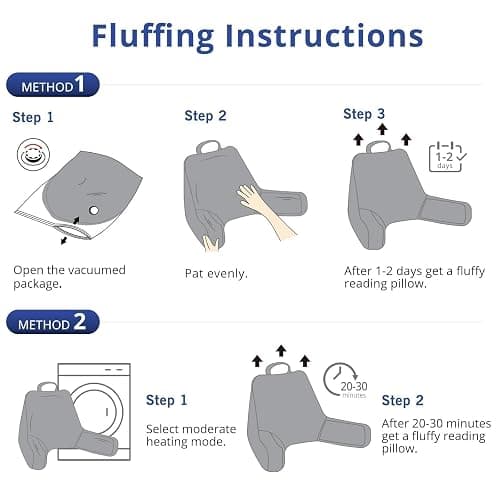 Fluffing Instructions

METHOD 1

Step 1

Open the vacuumed package.

Step 2

Pat evenly.

Step 3

1-2 days

After 1-2 days get a fluffy reading pillow.

METHOD 2

Step 1

Select moderate heating mode.

20-30 minutes

Step 2

After 20-30 minutes get a fluffy reading pillow.