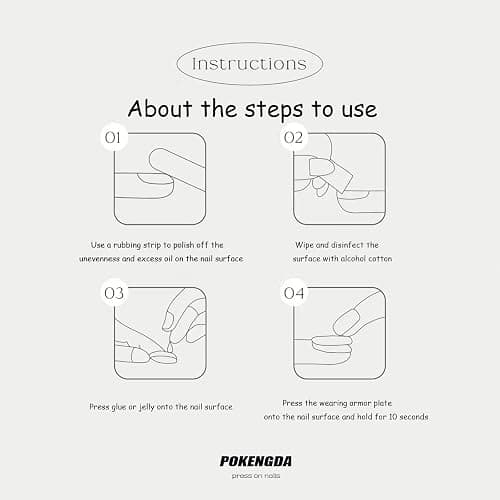 Instructions

About the steps to use

01

Use a rubbing strip to polish off the unevenness and excess oil on the nail surface

02

Wipe and disinfect the surface with alcohol cotton

03

Press glue or jelly onto the nail surface

04

Press the wearing armor plate onto the nail surface and hold for 10 seconds

POKENGDA

press on nails