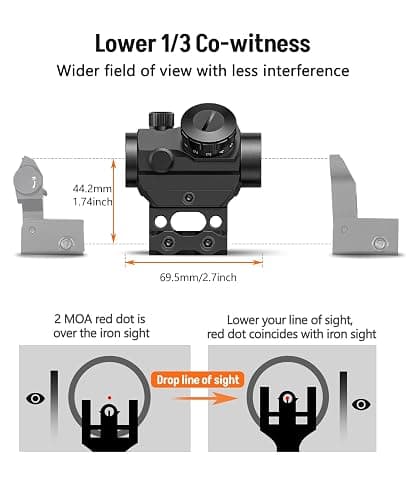 Lower 1/3 Co-witness

Wider field of view with less interference

44.2mm
1.74inch

69.5mm/2.7inch

2 MOA red dot is over the iron sight

Lower your line of sight, red dot coincides with iron sight

Drop line of sight