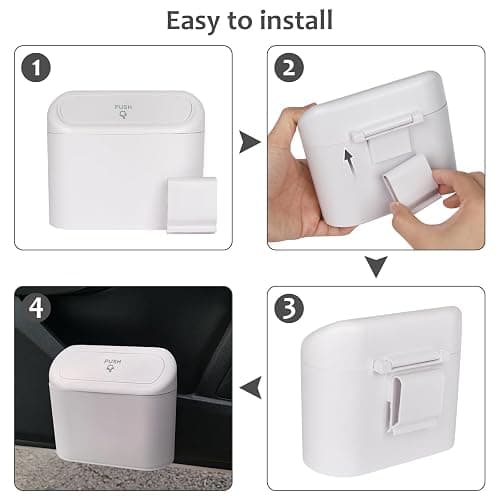 Easy to install

1

PUSH

2

3

4

PUSH