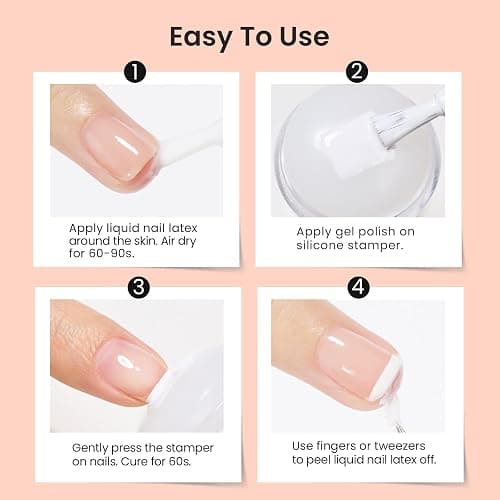 Easy To Use

1

Apply liquid nail latex around the skin. Air dry for 60-90s.

2

Apply gel polish on silicone stamper.

3

Gently press the stamper on nails. Cure for 60s.

4

Use fingers or tweezers to peel liquid nail latex off.