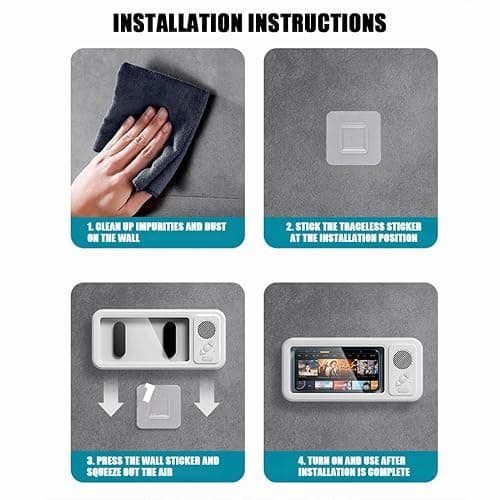 INSTALLATION INSTRUCTIONS

1. CLEAN UP IMPURITIES AND DUST ON THE WALL

2. STICK THE TRACELESS STICKER AT THE INSTALLATION POSITION

3. PRESS THE WALL STICKER AND SQUEEZE OUT THE AIR

4. TURN ON AND USE AFTER INSTALLATION IS COMPLETE