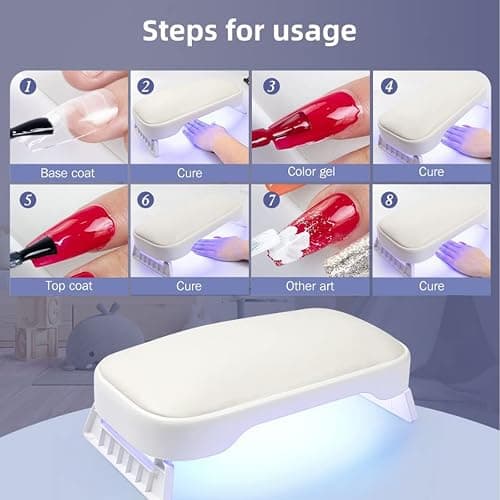 Steps for usage

1 Base coat

2 Cure

3 Color gel

4 Cure

5 Top coat

6 Cure

7 Other art

8 Cure