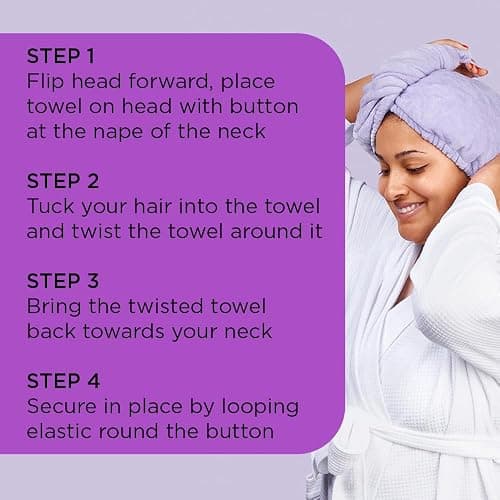 STEP 1
Flip head forward, place towel on head with button at the nape of the neck

STEP 2
Tuck your hair into the towel and twist the towel around it

STEP 3
Bring the twisted towel back towards your neck

STEP 4
Secure in place by looping elastic round the button