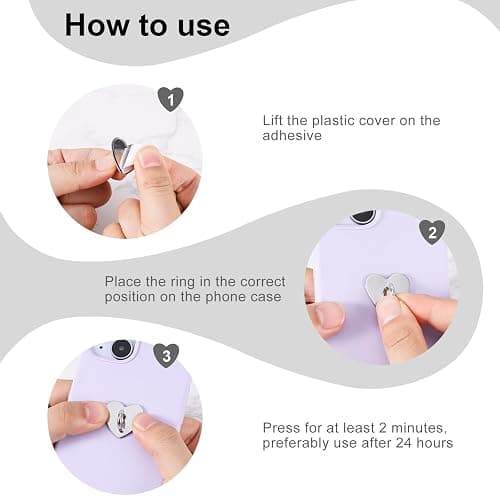 How to use

1

Lift the plastic cover on the adhesive

2

Place the ring in the correct position on the phone case

3

Press for at least 2 minutes, preferably use after 24 hours