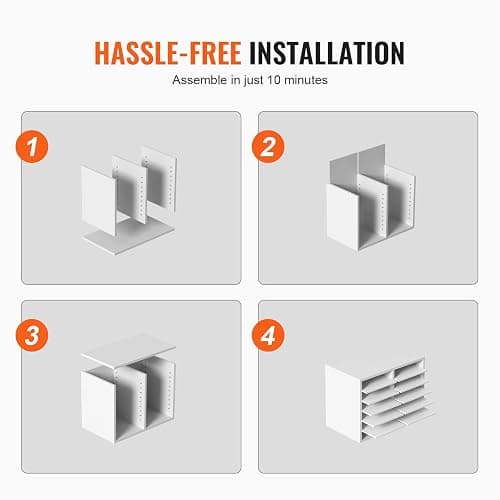 HASSLE-FREE INSTALLATION
Assemble in just 10 minutes

1

2

3

4