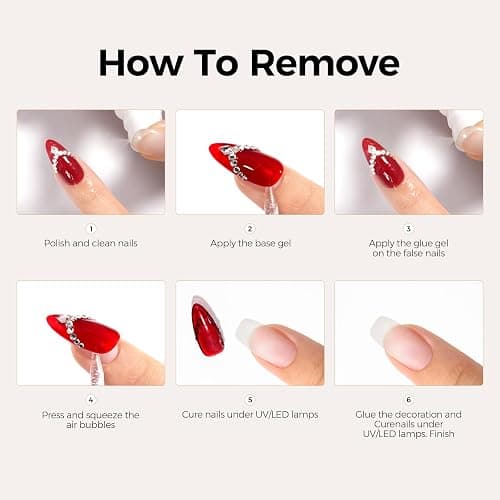 How To Remove

1
Polish and clean nails

2
Apply the base gel

3
Apply the glue gel on the false nails

4
Press and squeeze the air bubbles

5
Cure nails under UV/LED lamps

6
Glue the decoration and Curenails under UV/LED lamps. Finish