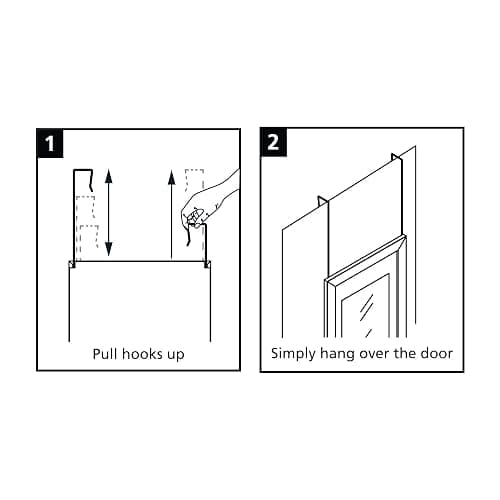 1

Pull hooks up

2

Simply hang over the door