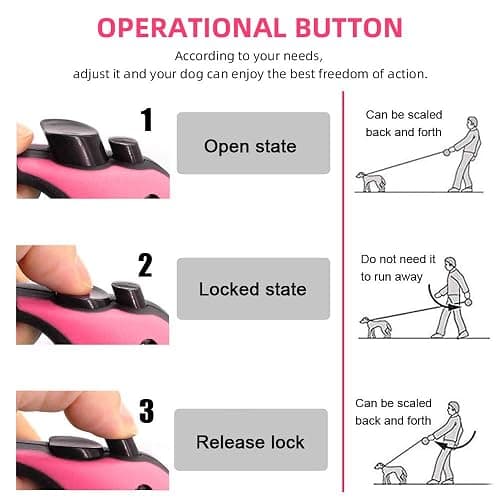 OPERATIONAL BUTTON

According to your needs, adjust it and your dog can enjoy the best freedom of action.

1

Open state

Can be scaled back and forth

2

Locked state

Do not need it to run away

3

Release lock

Can be scaled back and forth