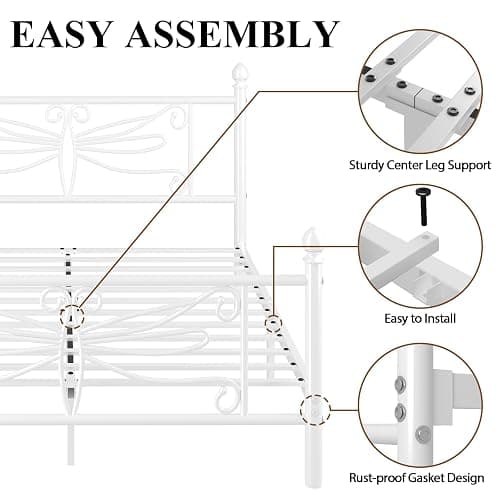 EASY ASSEMBLY

Sturdy Center Leg Support

Easy to Install

Rust-proof Gasket Design