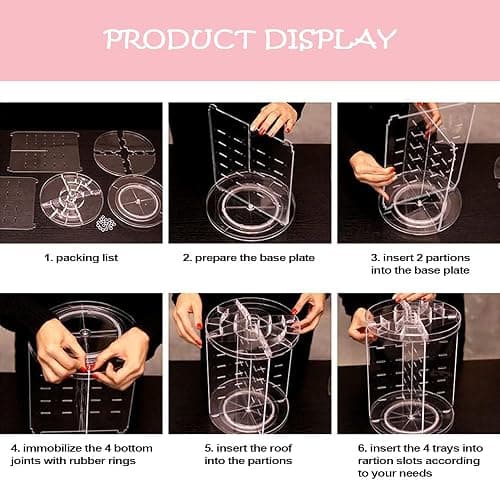 PRODUCT DISPLAY

1. packing list

2. prepare the base plate

3. insert 2 partions into the base plate

4. immobilize the 4 bottom joints with rubber rings

5. insert the roof into the partions

6. insert the 4 trays into rartion slots according to your needs