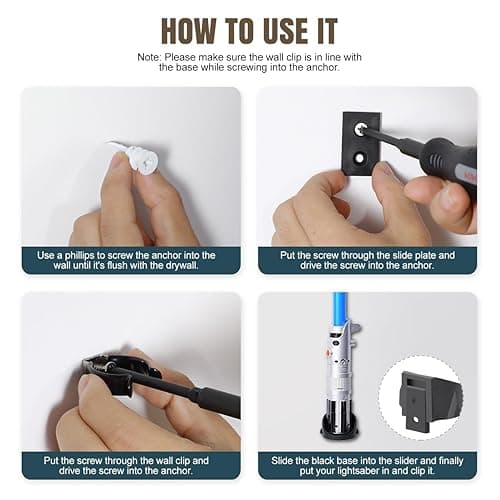 HOW TO USE IT

Note: Please make sure the wall clip is in line with the base while screwing into the anchor.

Use a phillips to screw the anchor into the wall until it's flush with the drywall.

Put the screw through the slide plate and drive the screw into the anchor.

Put the screw through the wall clip and drive the screw into the anchor.

Slide the black base into the slider and finally put your lightsaber in and clip it.