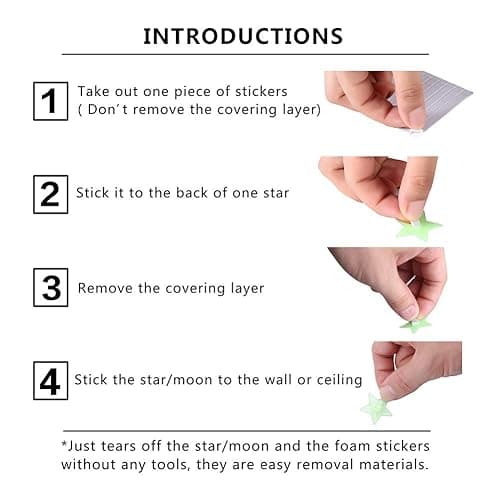 INTRODUCTIONS

1 Take out one piece of stickers ( Don't remove the covering layer)

2 Stick it to the back of one star

3 Remove the covering layer

4 Stick the star/moon to the wall or ceiling

*Just tears off the star/moon and the foam stickers without any tools, they are easy removal materials.