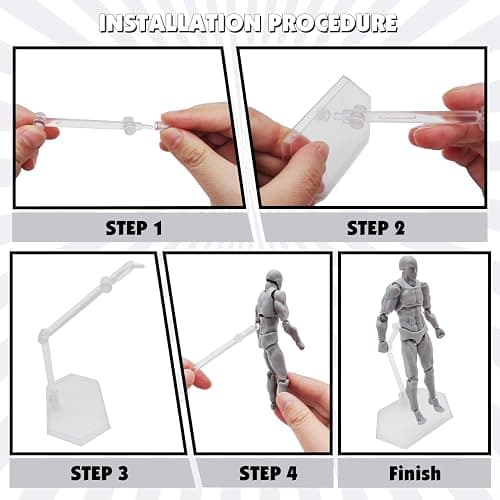 INSTALLATION PROCEDURE

STEP 1

STEP 2

STEP 3

STEP 4

Finish